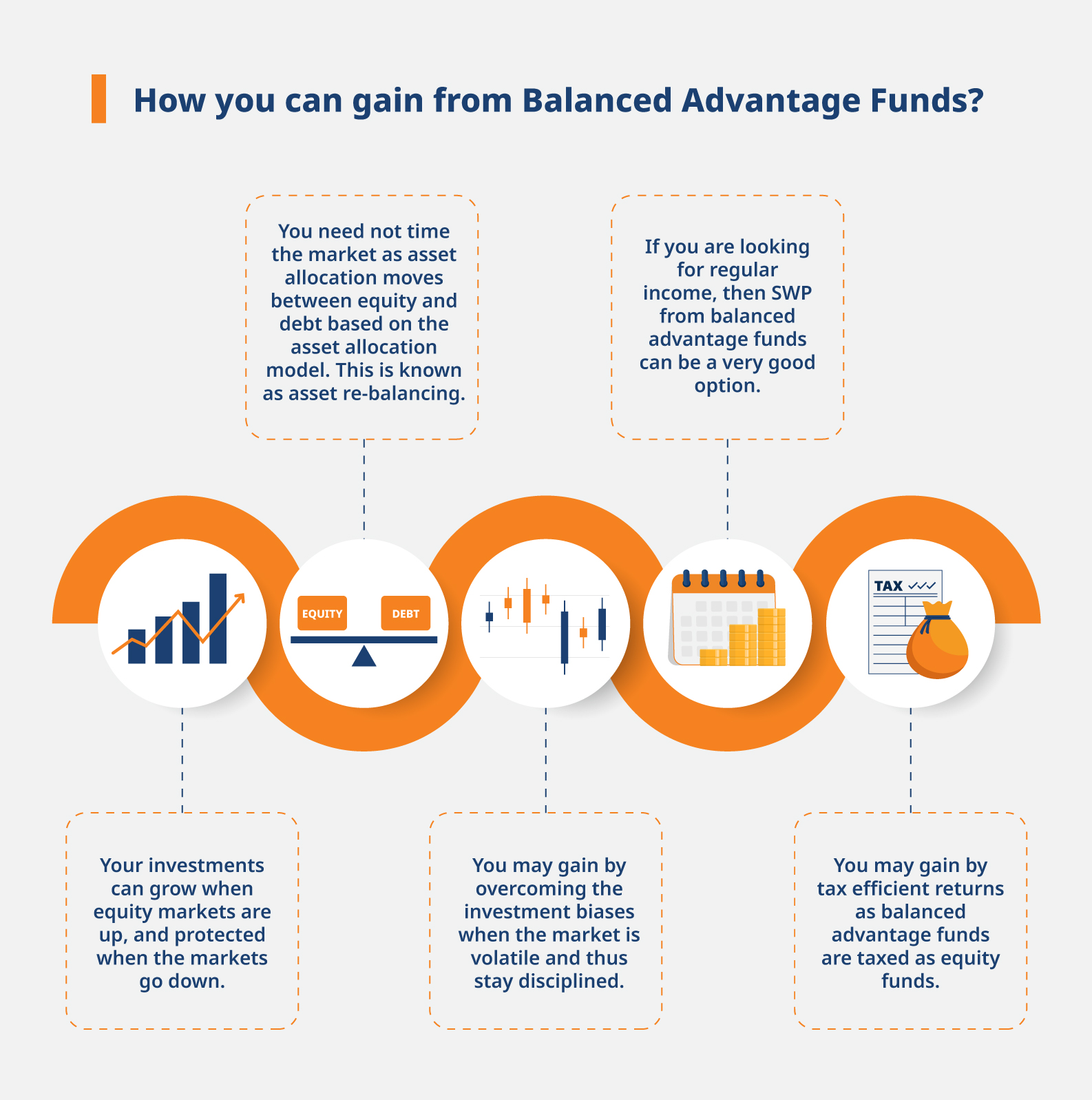 How you can gain from Balanced Advantage Funds?

You need not time the market as asset allocation moves between equity and debt based on the asset allocation model. This is known as asset re-balancing.

If you are looking for regular income, then SWP from balanced advantage funds can be a very good option.

EQUITY

DEBT

TAX

Your investments can grow when equity markets are up, and protected when the markets go down.

You may gain by overcoming the investment biases when the market is volatile and thus stay disciplined.

You may gain by tax efficient returns as balanced advantage funds are taxed as equity funds.