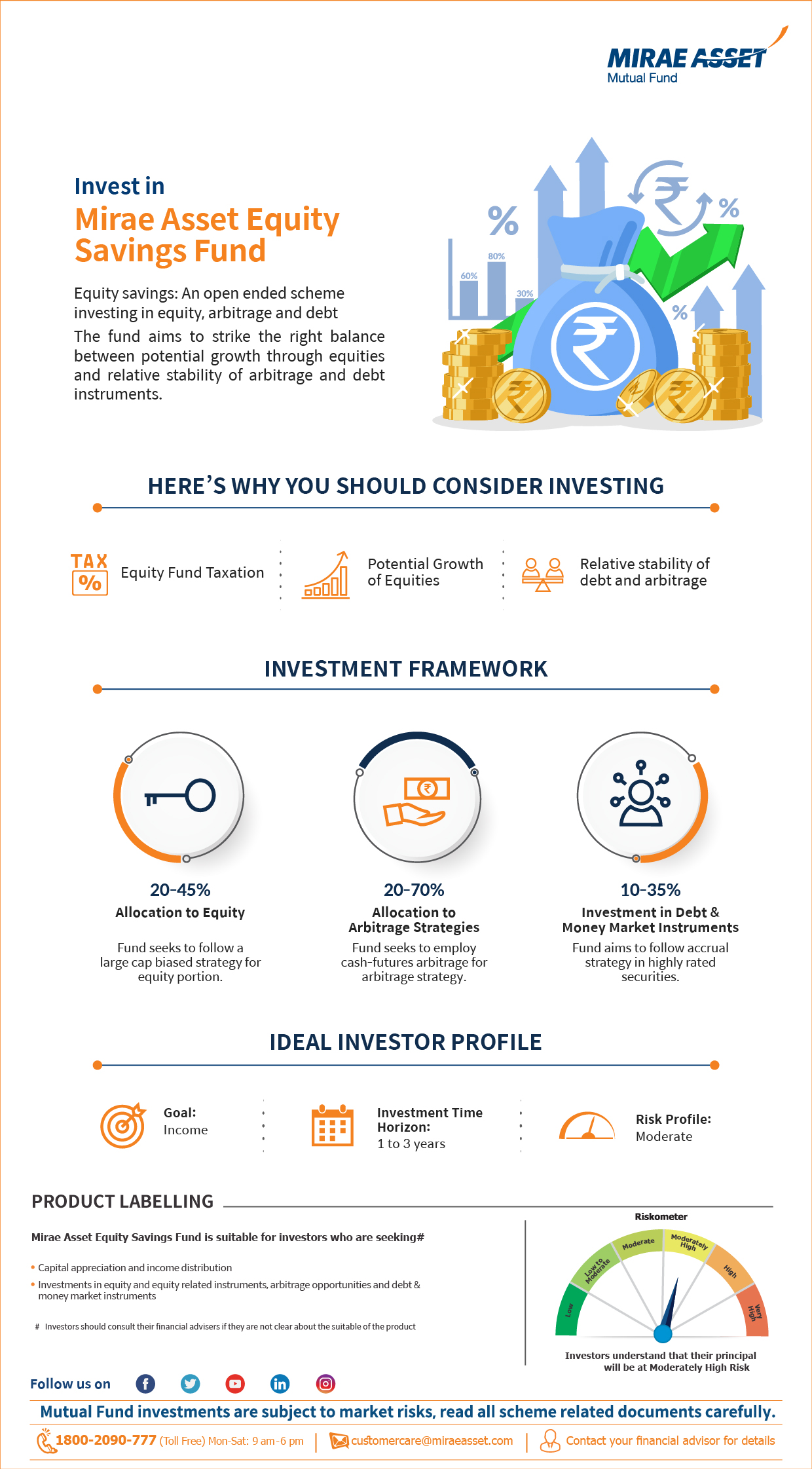 MIRAE ASSET
Mutual Fund

Invest in
Mirae Asset Equity Savings Fund

Equity savings: An open ended scheme investing in equity, arbitrage and debt

The fund aims to strike the right balance between potential growth through equities and relative stability of arbitrage and debt instruments.

%
60%
80%
30%
%
%

HERE'S WHY YOU SHOULD CONSIDER INVESTING

TAX %
Equity Fund Taxation

Potential Growth of Equities

Relative stability of debt and arbitrage

INVESTMENT FRAMEWORK

20-45%
Allocation to Equity
Fund seeks to follow a large cap biased strategy for equity portion.

20-70%
Allocation to Arbitrage Strategies
Fund seeks to employ cash-futures arbitrage for arbitrage strategy.

10-35%
Investment in Debt & Money Market Instruments
Fund aims to follow accrual strategy in highly rated securities.

IDEAL INVESTOR PROFILE

Goal:
Income

Investment Time Horizon:
1 to 3 years

Risk Profile:
Moderate

PRODUCT LABELLING

Mirae Asset Equity Savings Fund is suitable for investors who are seeking#

• Capital appreciation and income distribution
• Investments in equity and equity related instruments, arbitrage opportunities and debt & money market instruments

# Investors should consult their financial advisers if they are not clear about the suitable of the product

Riskometer
Low
Low to Moderate
Moderate
Moderately High
High
Very High
Investors understand that their principal will be at Moderately High Risk

Follow us on

Mutual Fund investments are subject to market risks, read all scheme related documents carefully.

1800-2090-777 (Toll Free) Mon-Sat: 9 am-6 pm | customercare@miraeasset.com | Contact your financial advisor for details